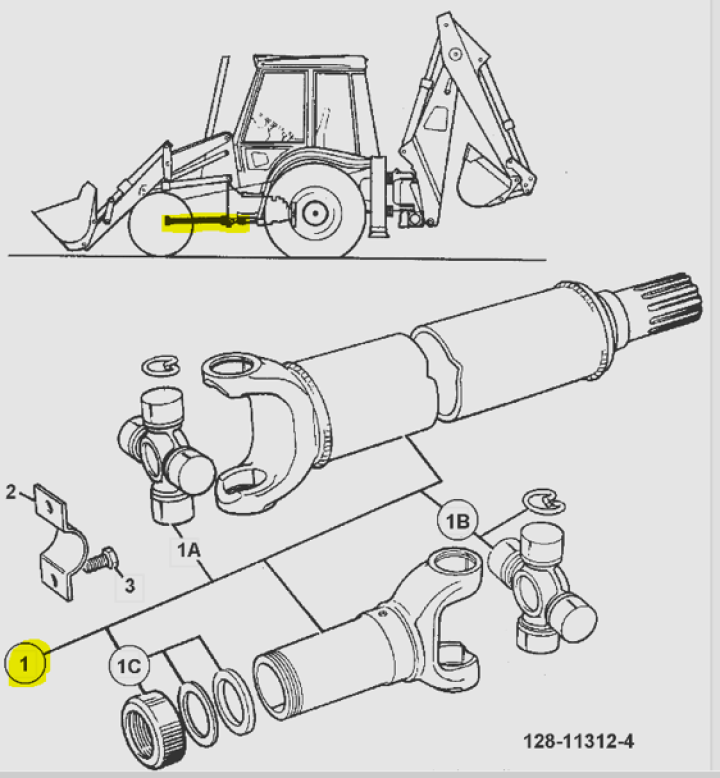 2

3

1A

1B

1

1C

128-11312-4